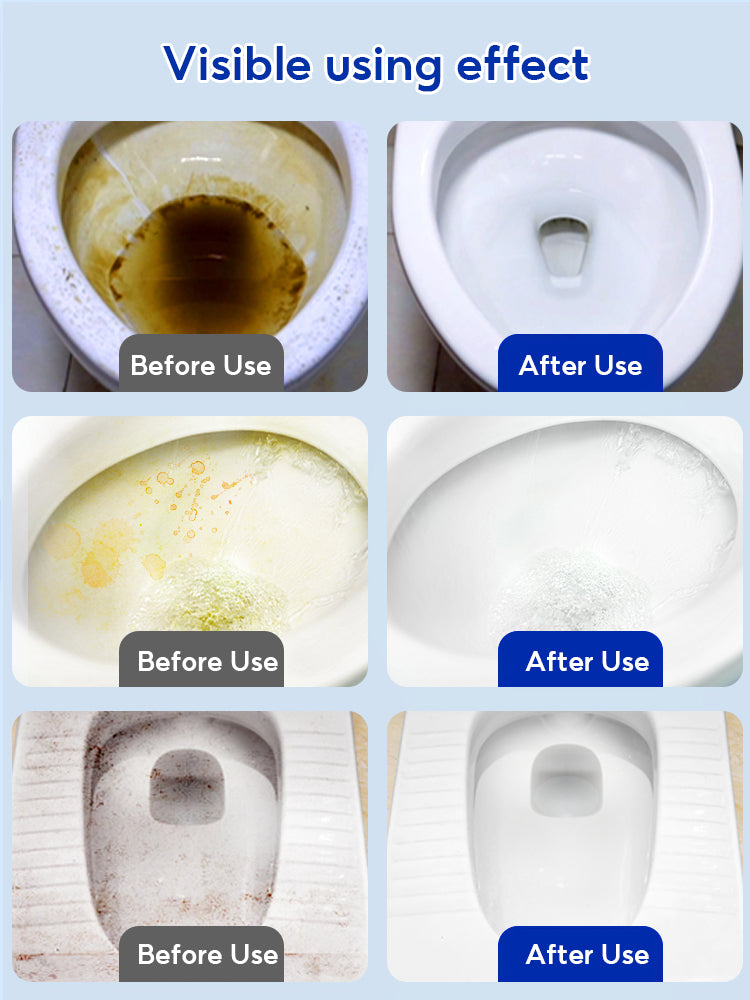 Visible using effect

Before Use

After Use

Before Use

After Use

Before Use

After Use